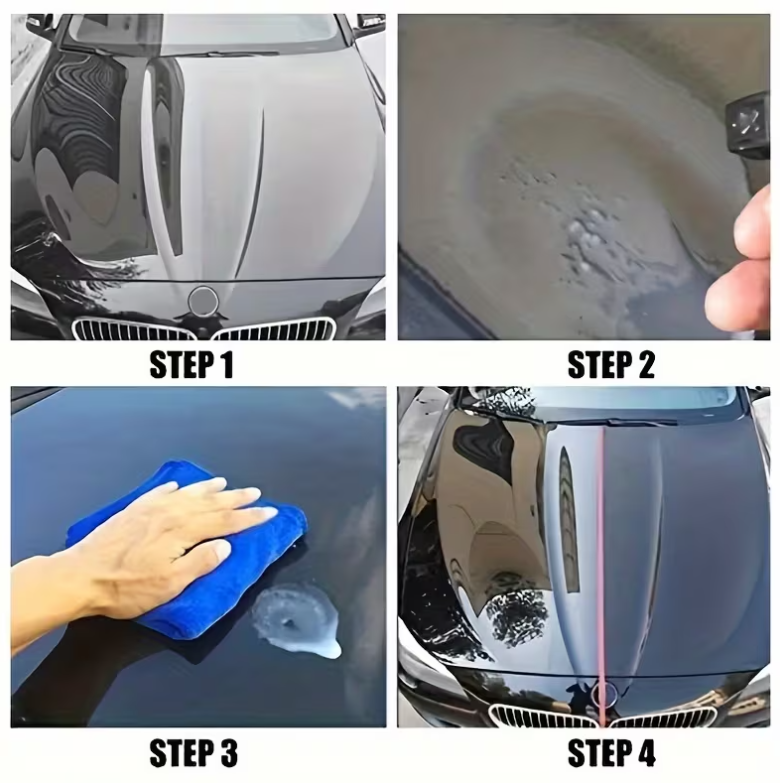 STEP 1

STEP 2

STEP 3

STEP 4